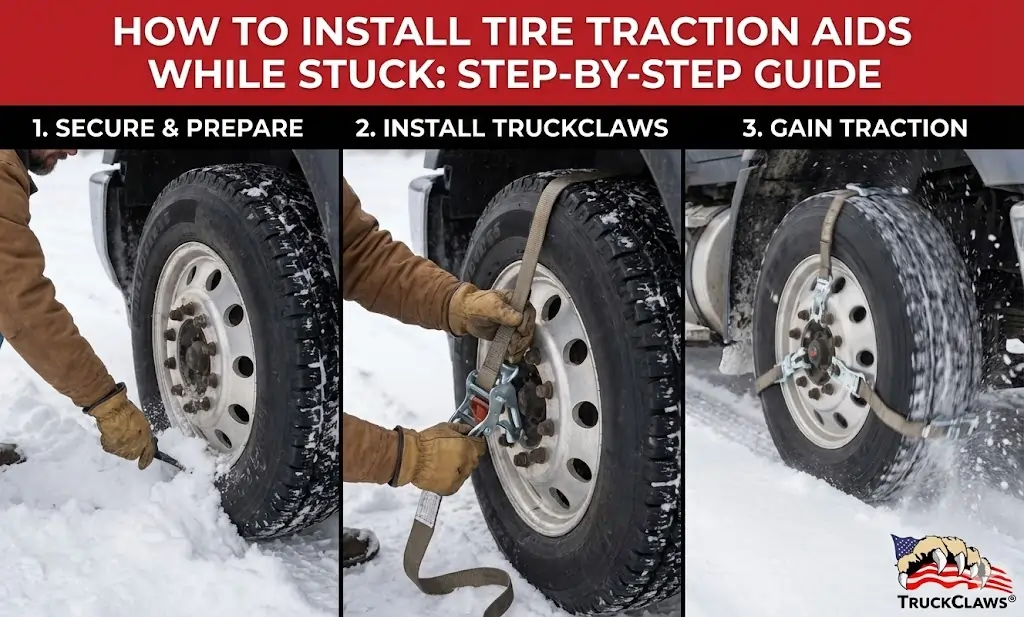 HOW TO INSTALL TIRE TRACTION AIDS WHILE STUCK: STEP-BY-STEP GUIDE

1. SECURE & PREPARE

2. INSTALL TRUCKCLAWS

3. GAIN TRACTION

TRUCKCLAWS®